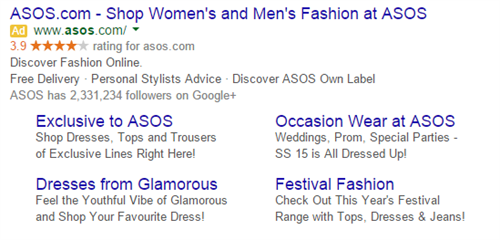 ASOS.com - Shop Women's and Men's Fashion at ASOS
Ad www.asos.com/
3.9 ★★★★★ rating for asos.com
Discover Fashion Online.
Free Delivery · Personal Stylists Advice · Discover ASOS Own Label
ASOS has 2,331,234 followers on Google+

Exclusive to ASOS
Shop Dresses, Tops and Trousers of Exclusive Lines Right Here!

Dresses from Glamorous
Feel the Youthful Vibe of Glamorous and Shop Your Favourite Dress!

Occasion Wear at ASOS
Weddings, Prom, Special Parties - SS 15 is All Dressed Up!

Festival Fashion
Check Out This Year's Festival Range with Tops, Dresses & Jeans!